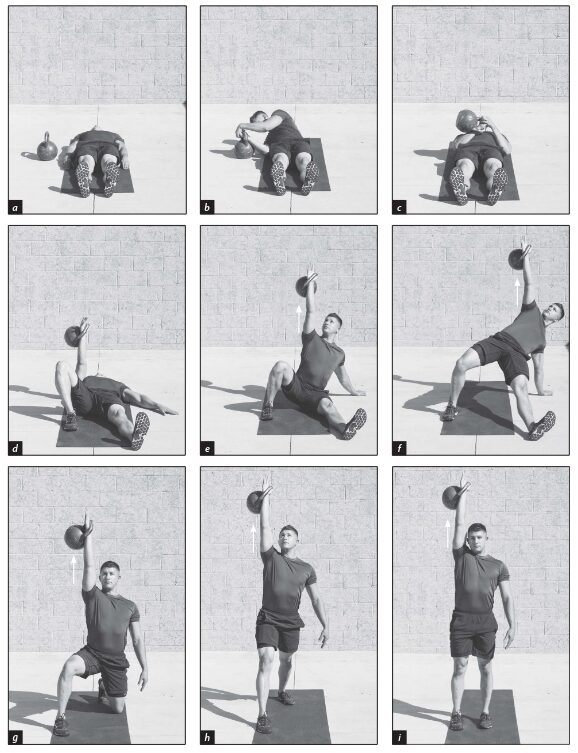 a

b

c

d

e

f

g

h

i